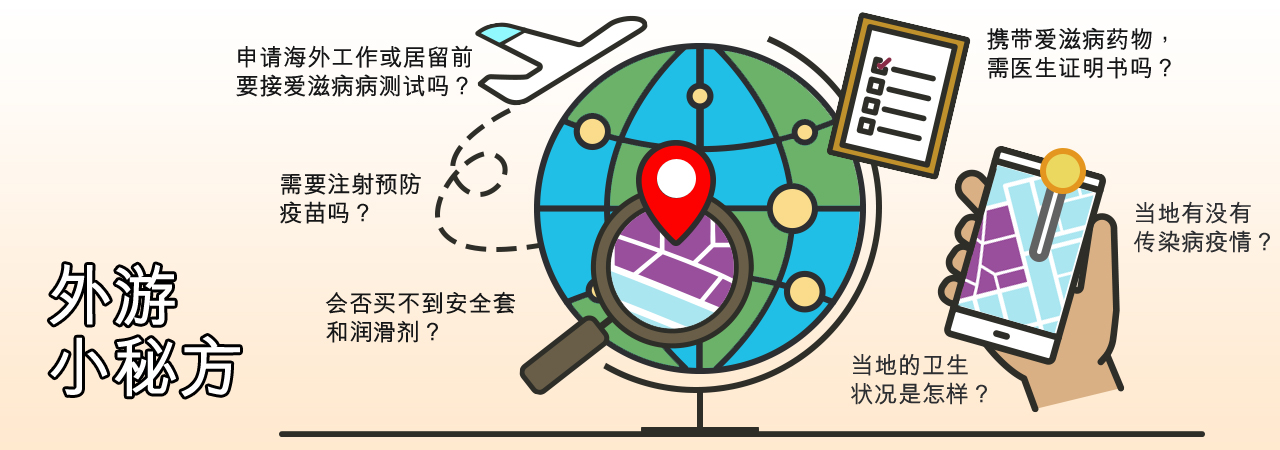 申请海外工作或居留前要接爱滋病病测试吗？

携带爱滋病药物，需医生证明书吗？

需要注射预防疫苗吗？

当地有没有传染病疫情？

外游小秘方

会否买不到安全套和润滑剂？

当地的卫生状况是怎样？