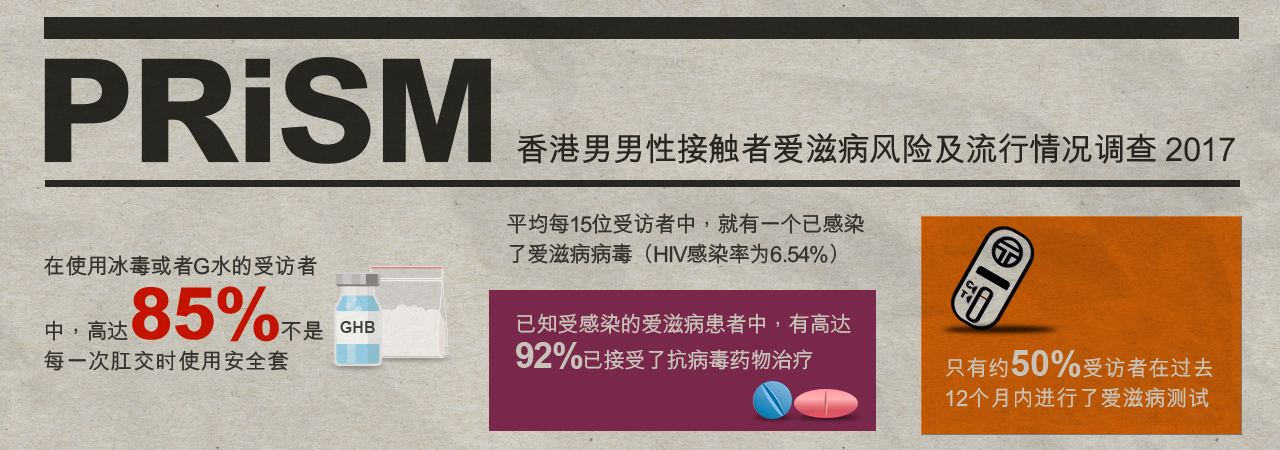 PRiSM

香港男男性接触者爱滋病风险及流行情况调查 2017

在使用冰毒或者G水的受访者中，高达85%不是每一次肛交时使用安全套

GHB

平均每15位受访者中，就有一个已感染了爱滋病病毒（HIV感染率为6.54%）

已知受感染的爱滋病患者中，有高达92%已接受了抗病毒药物治疗

T
C

只有约50%受访者在过去12个月内进行了爱滋病测试